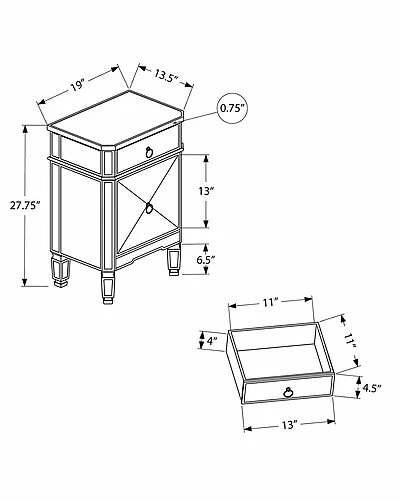 19"
13.5"
0.75"
27.75"
13"
6.5"
11"
4"
11"
4.5"
13"